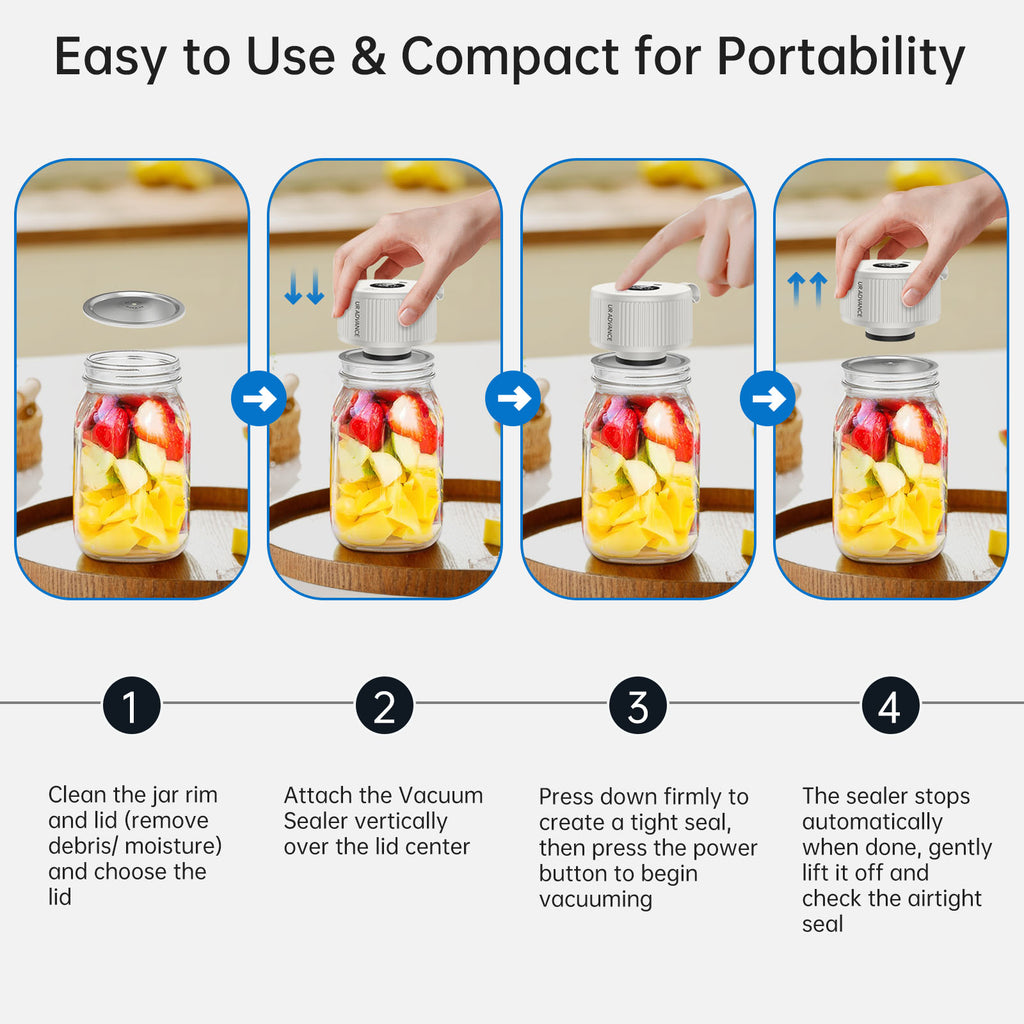 Easy to Use & Compact for Portability

UR ADVANCE

UR ADVANCE

1

Clean the jar rim and lid (remove debris/ moisture) and choose the lid

2

Attach the Vacuum Sealer vertically over the lid center

3

Press down firmly to create a tight seal, then press the power button to begin vacuuming

4

The sealer stops automatically when done, gently lift it off and check the airtight seal