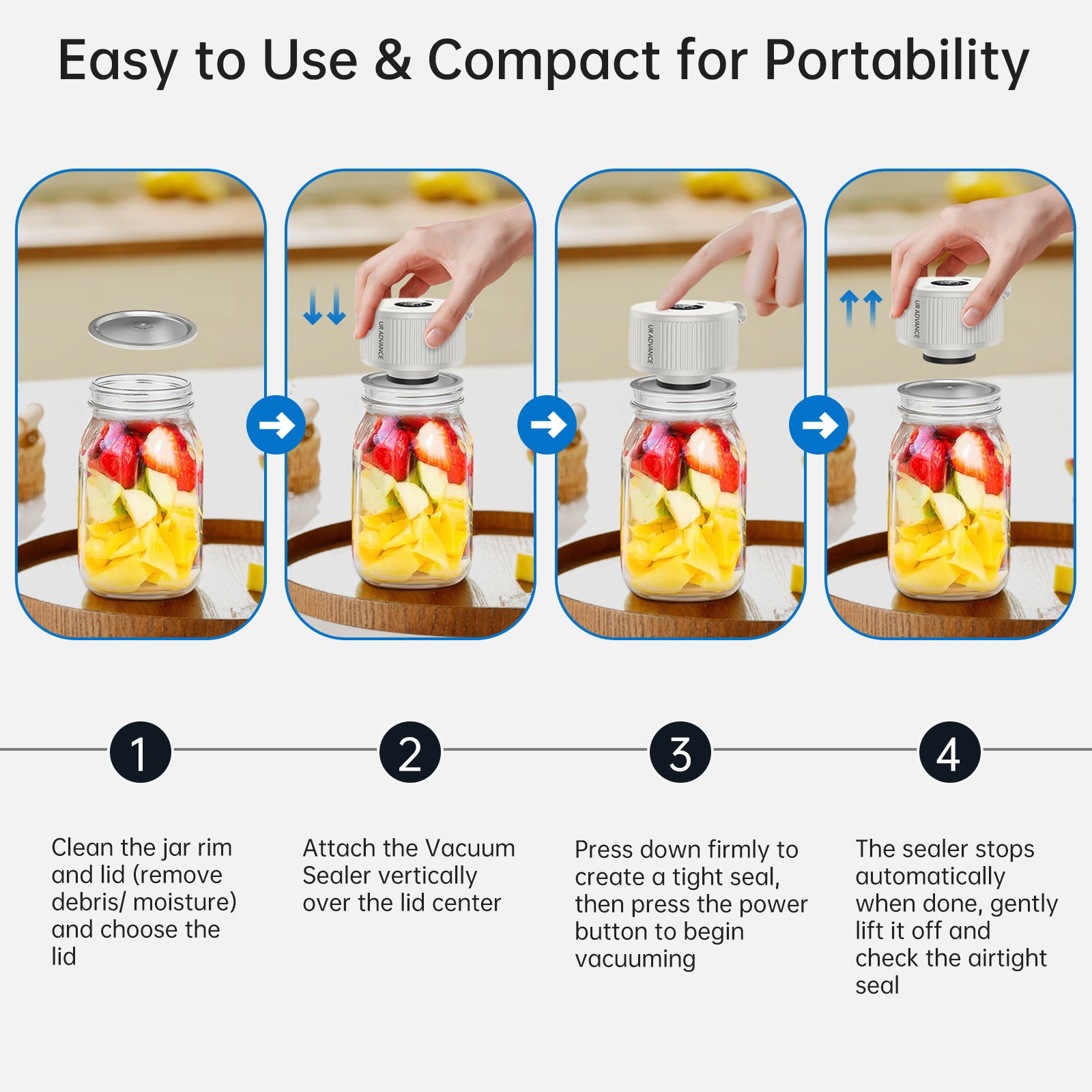 Easy to Use & Compact for Portability

UR ADVANCE

UR ADVANCE

UR ADVANCE

1

Clean the jar rim and lid (remove debris/ moisture) and choose the lid

2

Attach the Vacuum Sealer vertically over the lid center

3

Press down firmly to create a tight seal, then press the power button to begin vacuuming

4

The sealer stops automatically when done, gently lift it off and check the airtight seal